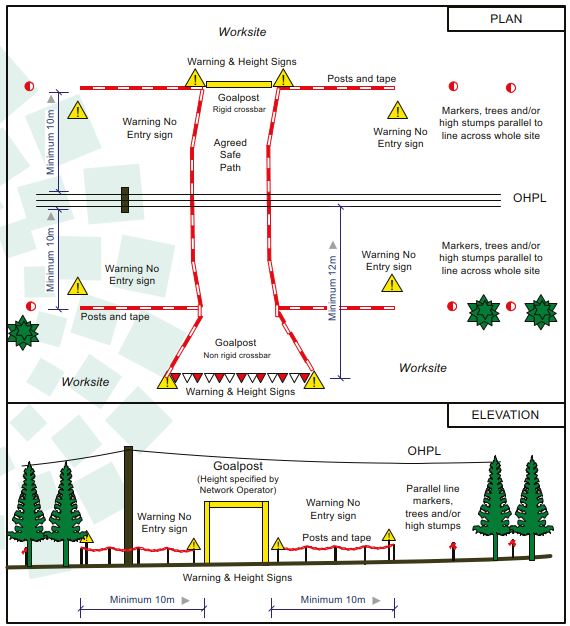 PLAN

Worksite

Warning & Height Signs

Posts and tape

Goalpost
Rigid crossbar

Minimum 10m

Warning No Entry sign

Agreed Safe Path

Warning No Entry sign

Markers, trees and/or high stumps parallel to line across whole site

OHPL

Minimum 10m

Warning No Entry sign

Minimum 12m

Warning No Entry sign

Markers, trees and/or high stumps parallel to line across whole site

Posts and tape

Goalpost
Non rigid crossbar

Worksite

Worksite

Warning & Height Signs

ELEVATION

OHPL

Goalpost
(Height specified by Network Operator)

Warning No Entry sign

Warning No Entry sign

Parallel line markers, trees and/or high stumps

Posts and tape

Warning & Height Signs

Minimum 10m

Minimum 10m